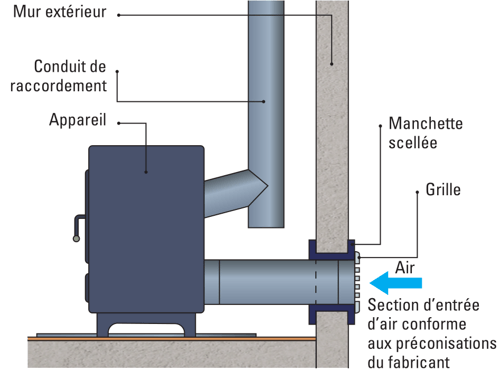 Mur extérieur

Conduit de raccordement

Appareil

Manchette scellée

Grille

Air

Section d'entrée d'air conforme aux préconisations du fabricant